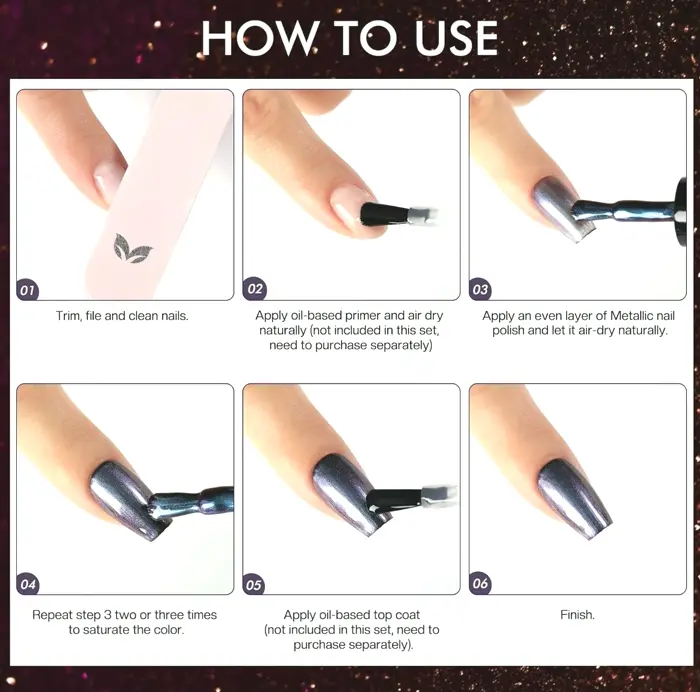 HOW TO USE

01

Trim, file and clean nails.

02

Apply oil-based primer and air dry naturally (not included in this set, need to purchase separately)

03

Apply an even layer of Metallic nail polish and let it air-dry naturally.

04

Repeat step 3 two or three times to saturate the color.

05

Apply oil-based top coat (not included in this set, need to purchase separately).

06

Finish.